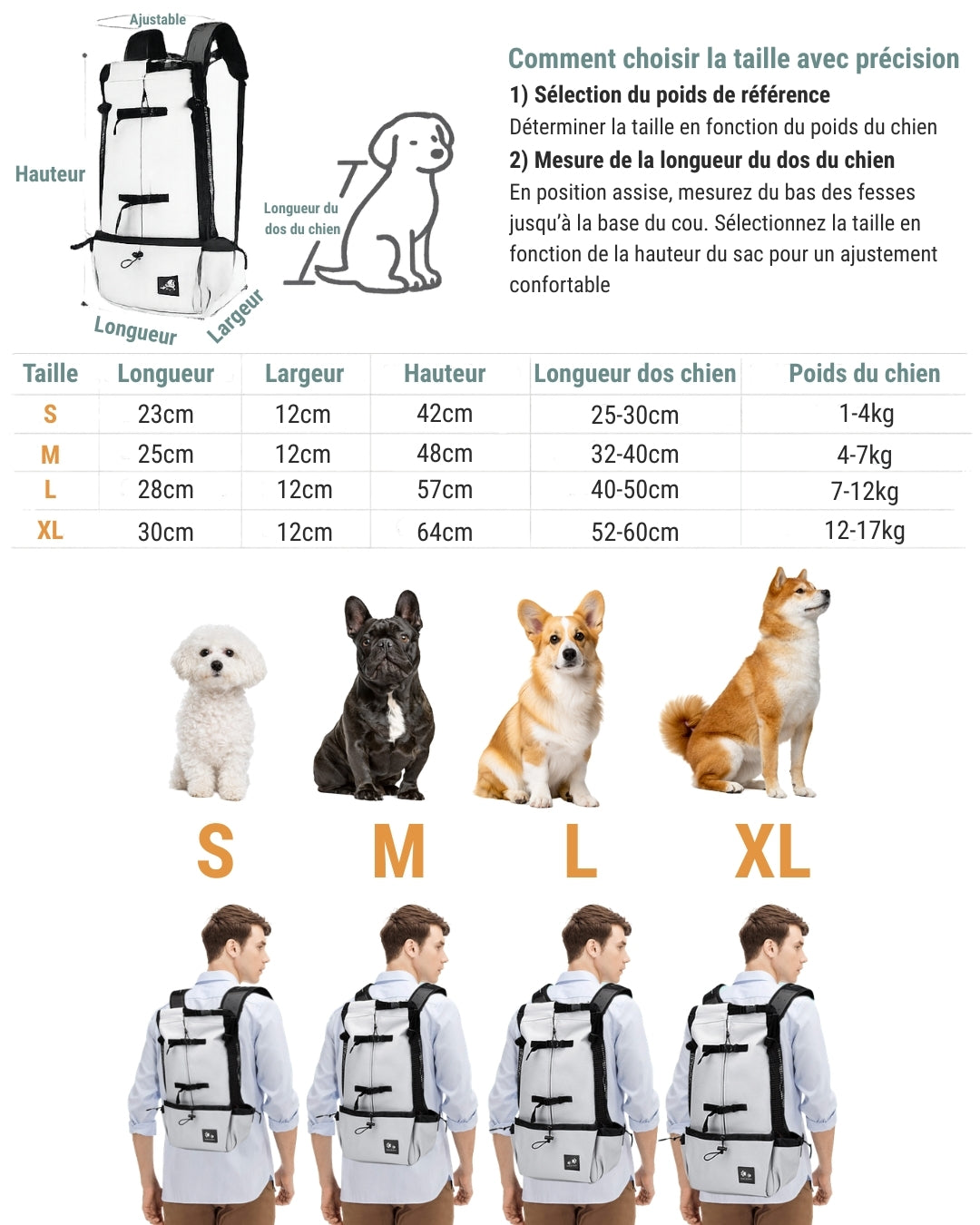 Ajustable

Hauteur

Longueur

Largeur

Longueur du dos du chien

Comment choisir la taille avec précision

1) Sélection du poids de référence

Déterminer la taille en fonction du poids du chien

2) Mesure de la longueur du dos du chien

En position assise, mesurez du bas des fesses jusqu'à la base du cou. Sélectionnez la taille en fonction de la hauteur du sac pour un ajustement confortable

| Taille | Longueur | Largeur | Hauteur | Longueur dos chien | Poids du chien |
|---|---|---|---|---|---|
| S | 23cm | 12cm | 42cm | 25-30cm | 1-4kg |
| M | 25cm | 12cm | 48cm | 32-40cm | 4-7kg |
| L | 28cm | 12cm | 57cm | 40-50cm | 7-12kg |
| XL | 30cm | 12cm | 64cm | 52-60cm | 12-17kg |

S M L XL